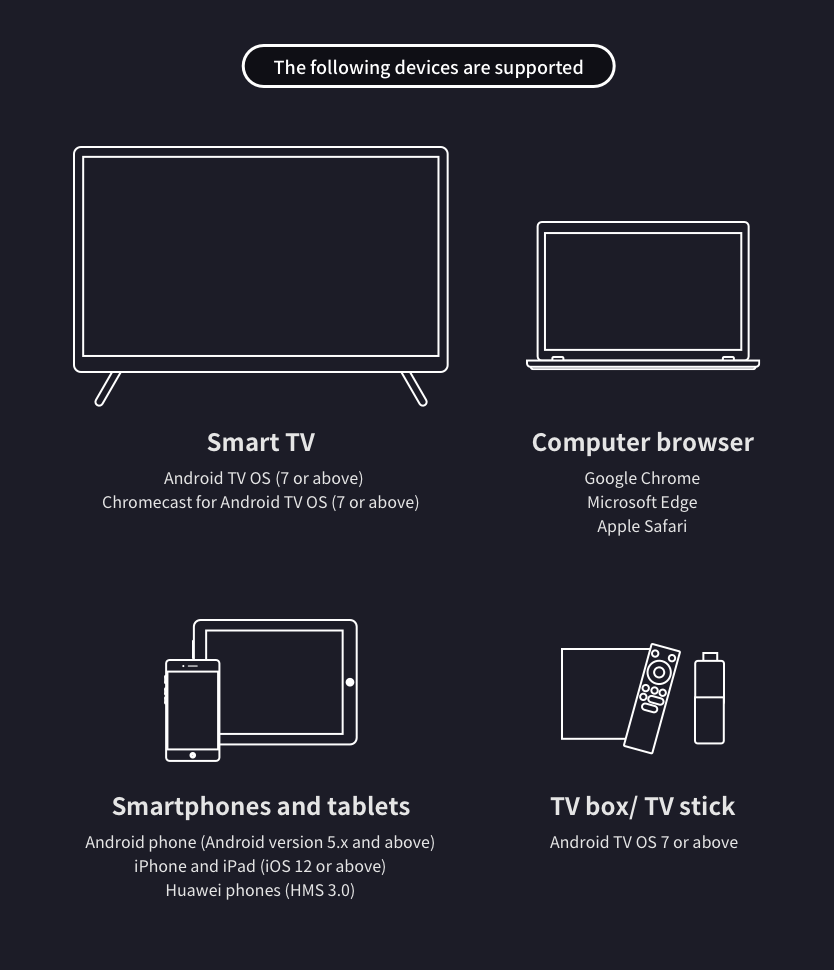 The following devices are supported

Smart TV
Android TV OS (7 or above)
Chromecast for Android TV OS (7 or above)

Computer browser
Google Chrome
Microsoft Edge
Apple Safari

Smartphones and tablets
Android phone (Android version 5.x and above)
iPhone and iPad (iOS 12 or above)
Huawei phones (HMS 3.0)

TV box/ TV stick
Android TV OS 7 or above